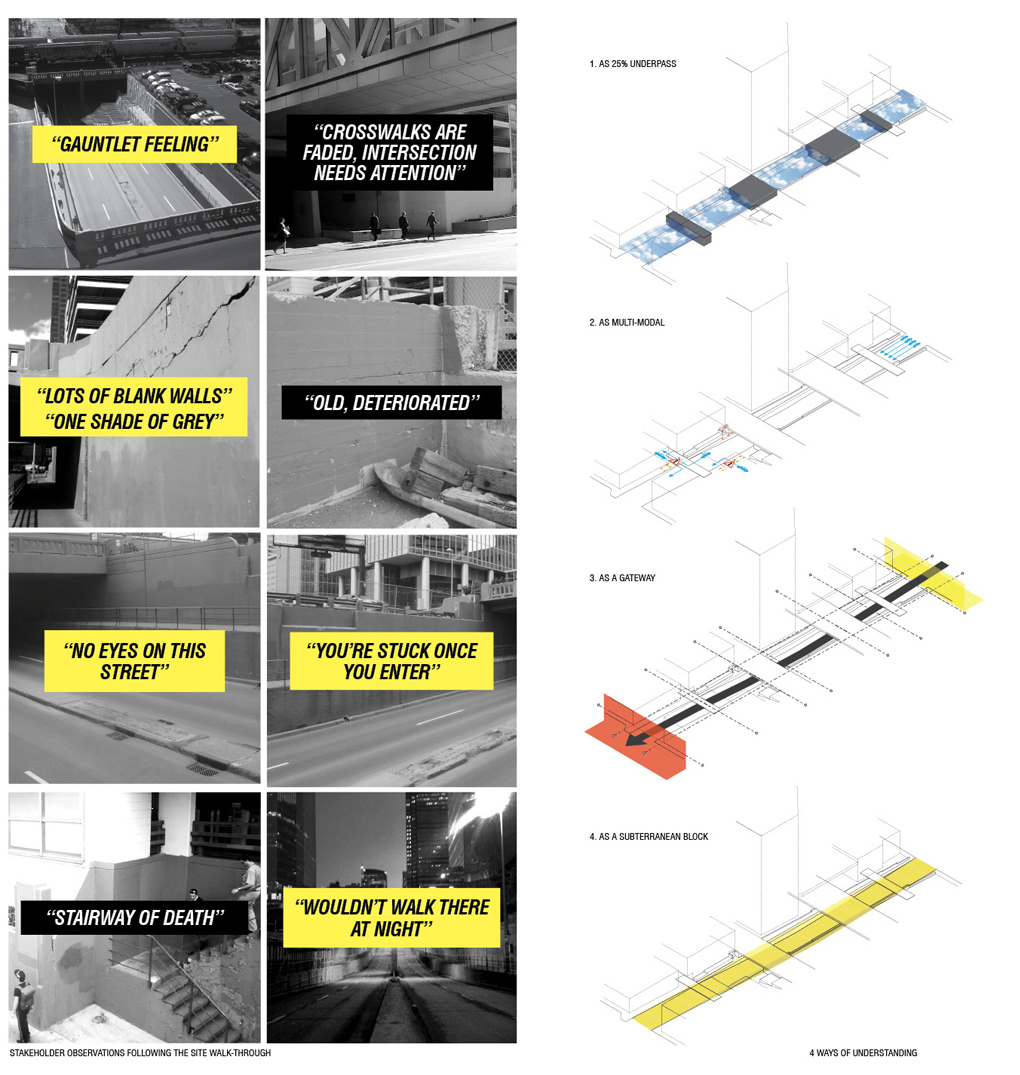 "GAUNTLET FEELING"

"CROSSWALKS ARE FADED, INTERSECTION NEEDS ATTENTION"

"LOTS OF BLANK WALLS" "ONE SHADE OF GREY"

"OLD, DETERIORATED"

"NO EYES ON THIS STREET"

"YOU'RE STUCK ONCE YOU ENTER"

"STAIRWAY OF DEATH"

"WOULDN'T WALK THERE AT NIGHT"

STAKEHOLDER OBSERVATIONS FOLLOWING THE SITE WALK-THROUGH

1. AS 25% UNDERPASS

2. AS MULTI-MODAL

3. AS A GATEWAY

4. AS A SUBTERRANEAN BLOCK

4 WAYS OF UNDERSTANDING